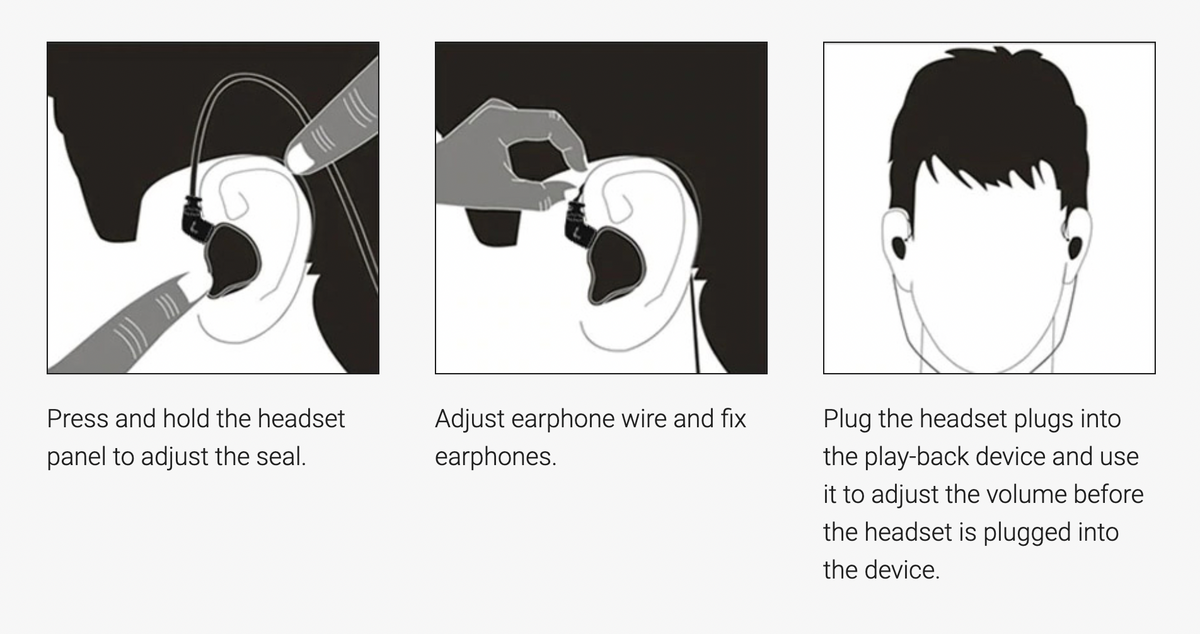 Press and hold the headset panel to adjust the seal.

Adjust earphone wire and fix earphones.

Plug the headset plugs into the play-back device and use it to adjust the volume before the headset is plugged into the device.