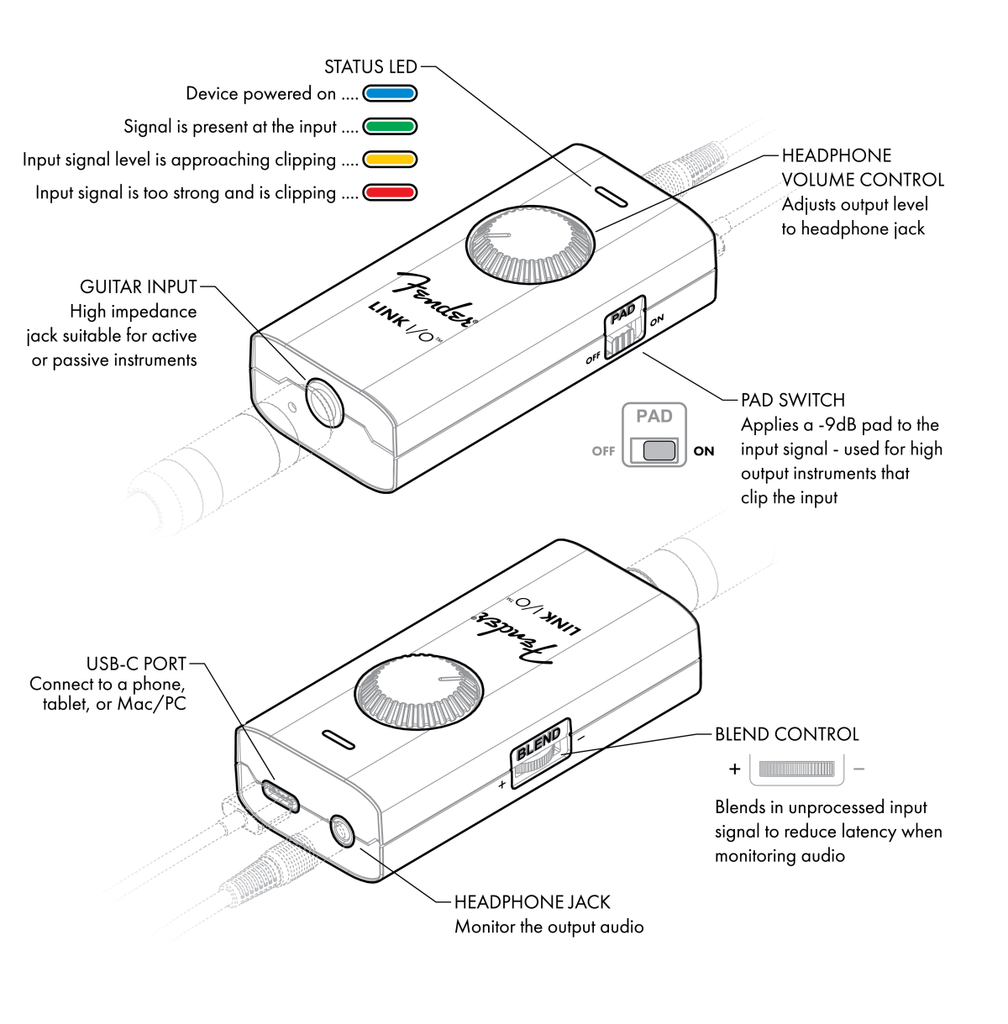 STATUS LED
Device powered on ....
Signal is present at the input ....
Input signal level is approaching clipping ....
Input signal is too strong and is clipping ....

HEADPHONE VOLUME CONTROL
Adjusts output level to headphone jack

GUITAR INPUT
High impedance jack suitable for active or passive instruments

Fender
LINK I/O™

PAD
OFF ON

PAD SWITCH
Applies a -9dB pad to the input signal - used for high output instruments that clip the input

PAD
OFF ON

Fender
LINK I/O™

USB-C PORT
Connect to a phone, tablet, or Mac/PC

BLEND
+ −

BLEND CONTROL
+ −
Blends in unprocessed input signal to reduce latency when monitoring audio

HEADPHONE JACK
Monitor the output audio